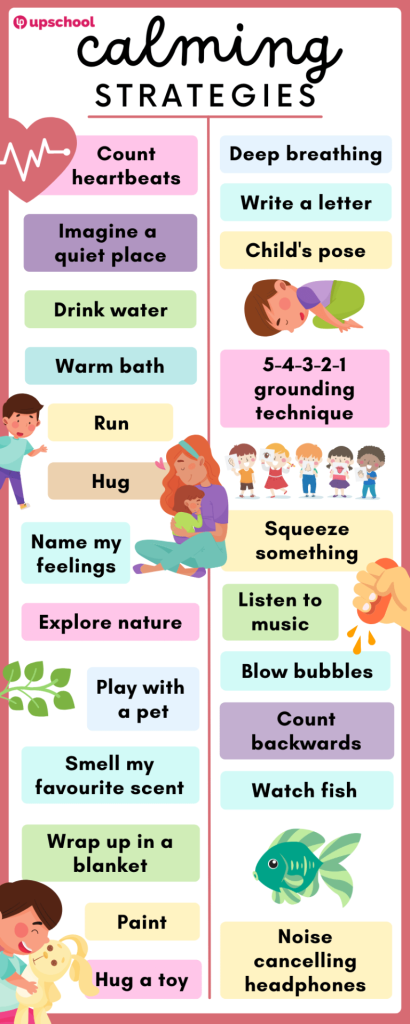 upschool

calming
STRATEGIES

Count heartbeats

Imagine a quiet place

Drink water

Warm bath

Run

Hug

Name my feelings

Explore nature

Play with a pet

Smell my favourite scent

Wrap up in a blanket

Paint

Hug a toy

Deep breathing

Write a letter

Child's pose

5-4-3-2-1 grounding technique

Squeeze something

Listen to music

Blow bubbles

Count backwards

Watch fish

Noise cancelling headphones